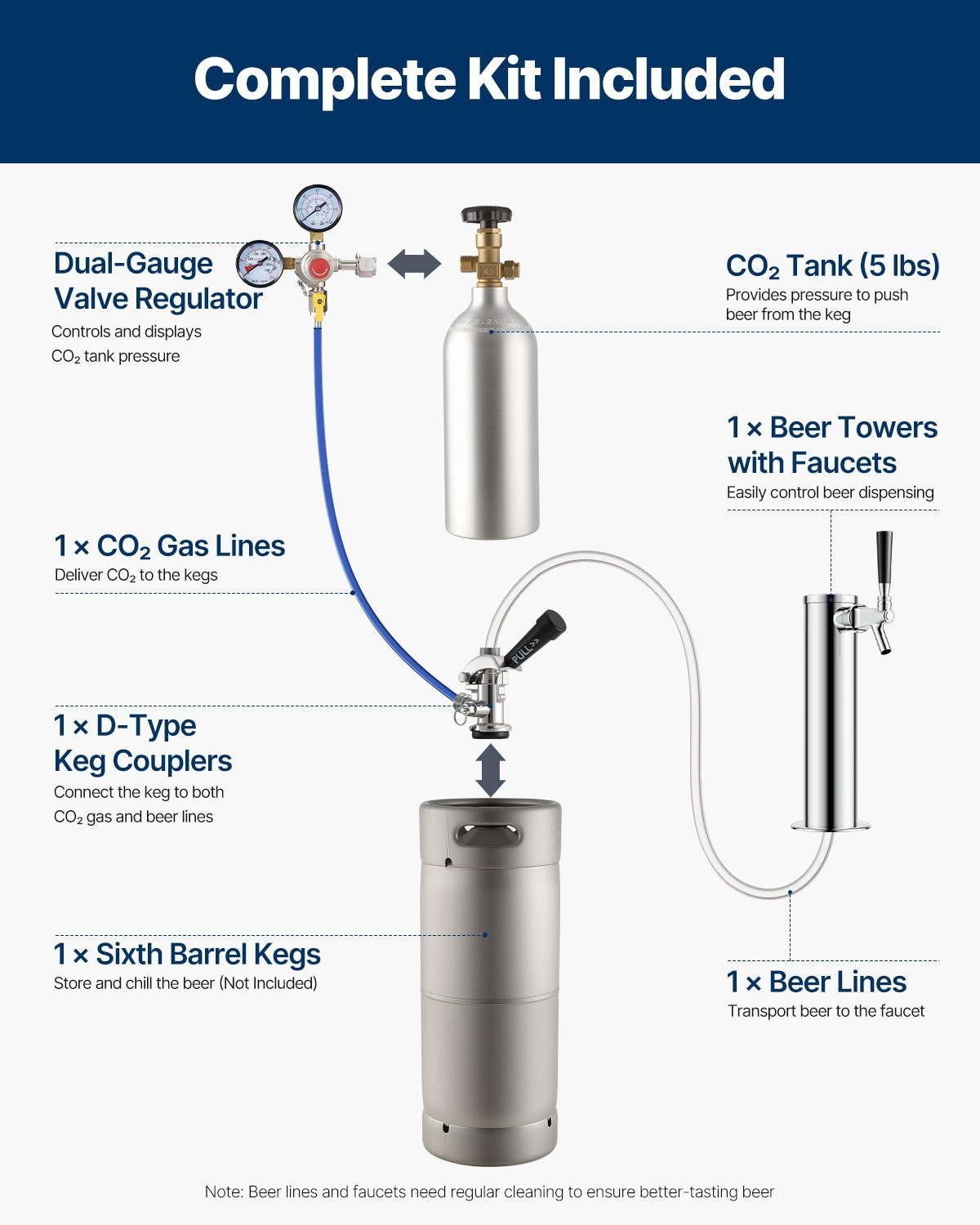 Complete Kit Included

Dual-Gauge Valve Regulator
Controls and displays $CO_2$ tank pressure

$CO_2$ Tank (5 lbs)
Provides pressure to push beer from the keg

1 × Beer Towers with Faucets
Easily control beer dispensing

1 × $CO_2$ Gas Lines
Deliver $CO_2$ to the kegs

PULL >>

1 × D-Type Keg Couplers
Connect the keg to both $CO_2$ gas and beer lines

1 × Sixth Barrel Kegs
Store and chill the beer (Not Included)

1 × Beer Lines
Transport beer to the faucet

Note: Beer lines and faucets need regular cleaning to ensure better-tasting beer