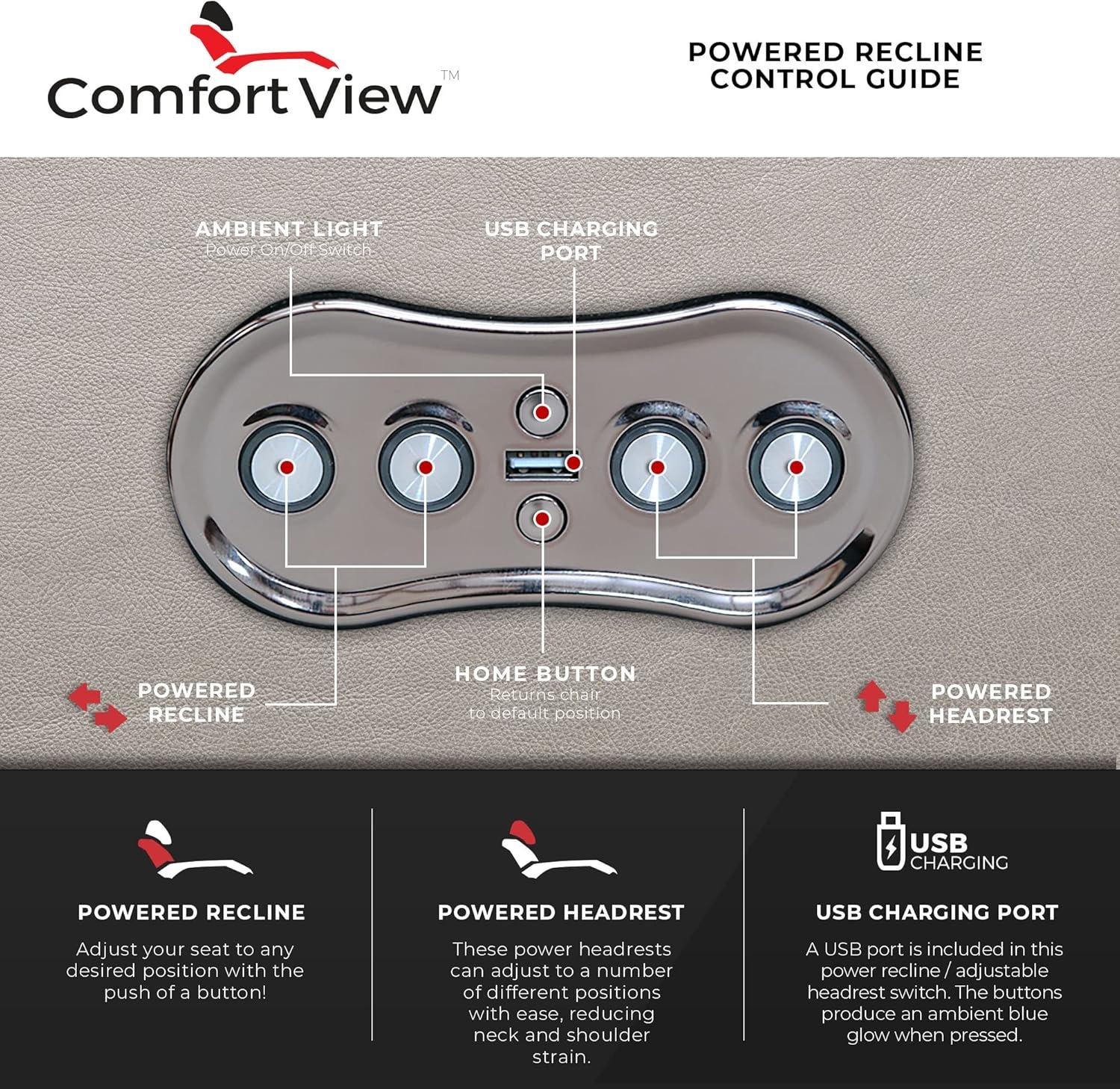 Comfort View™

POWERED RECLINE CONTROL GUIDE

AMBIENT LIGHT
Power On/Off Switch

USB CHARGING PORT

POWERED RECLINE

HOME BUTTON
Returns chair to default position

POWERED HEADREST

POWERED RECLINE
Adjust your seat to any desired position with the push of a button!

POWERED HEADREST
These power headrests can adjust to a number of different positions with ease, reducing neck and shoulder strain.

USB CHARGING

USB CHARGING PORT
A USB port is included in this power recline / adjustable headrest switch. The buttons produce an ambient blue glow when pressed.